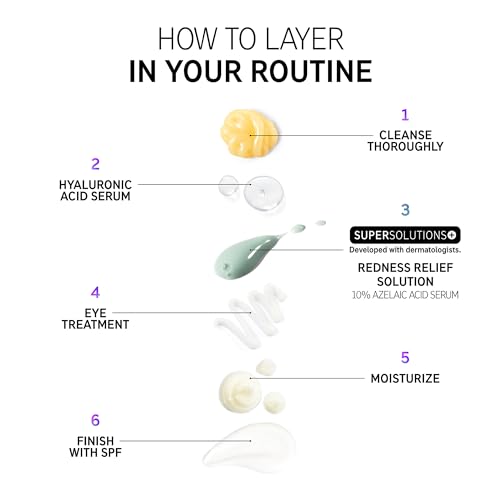 HOW TO LAYER
IN YOUR ROUTINE

1
CLEANSE THOROUGHLY

2
HYALURONIC ACID SERUM

3
SUPERSOLUTIONS+
Developed with dermatologists.
REDNESS RELIEF SOLUTION
10% AZELAIC ACID SERUM

4
EYE TREATMENT

5
MOISTURIZE

6
FINISH WITH SPF